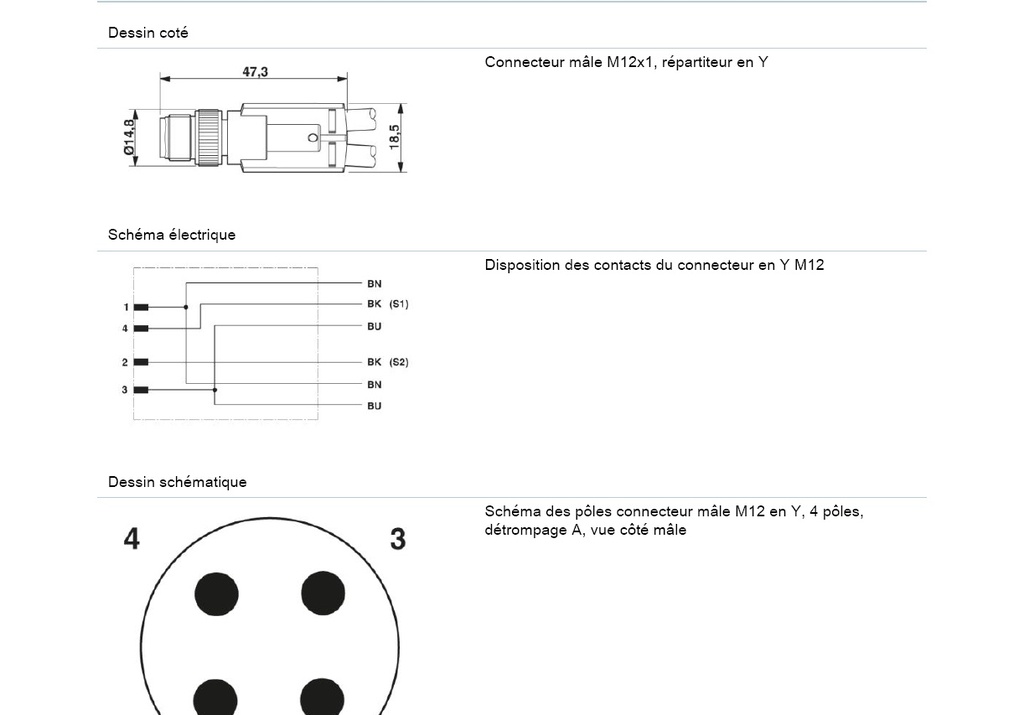 Dessin coté

47,3

Ø14,8

18,5

Connecteur mâle M12x1, répartiteur en Y

Schéma électrique

1
4
2
3

BN
BK (S1)
BU
BK (S2)
BN
BU

Disposition des contacts du connecteur en Y M12

Dessin schématique

4
3

Schéma des pôles connecteur mâle M12 en Y, 4 pôles, détrompage A, vue côté mâle